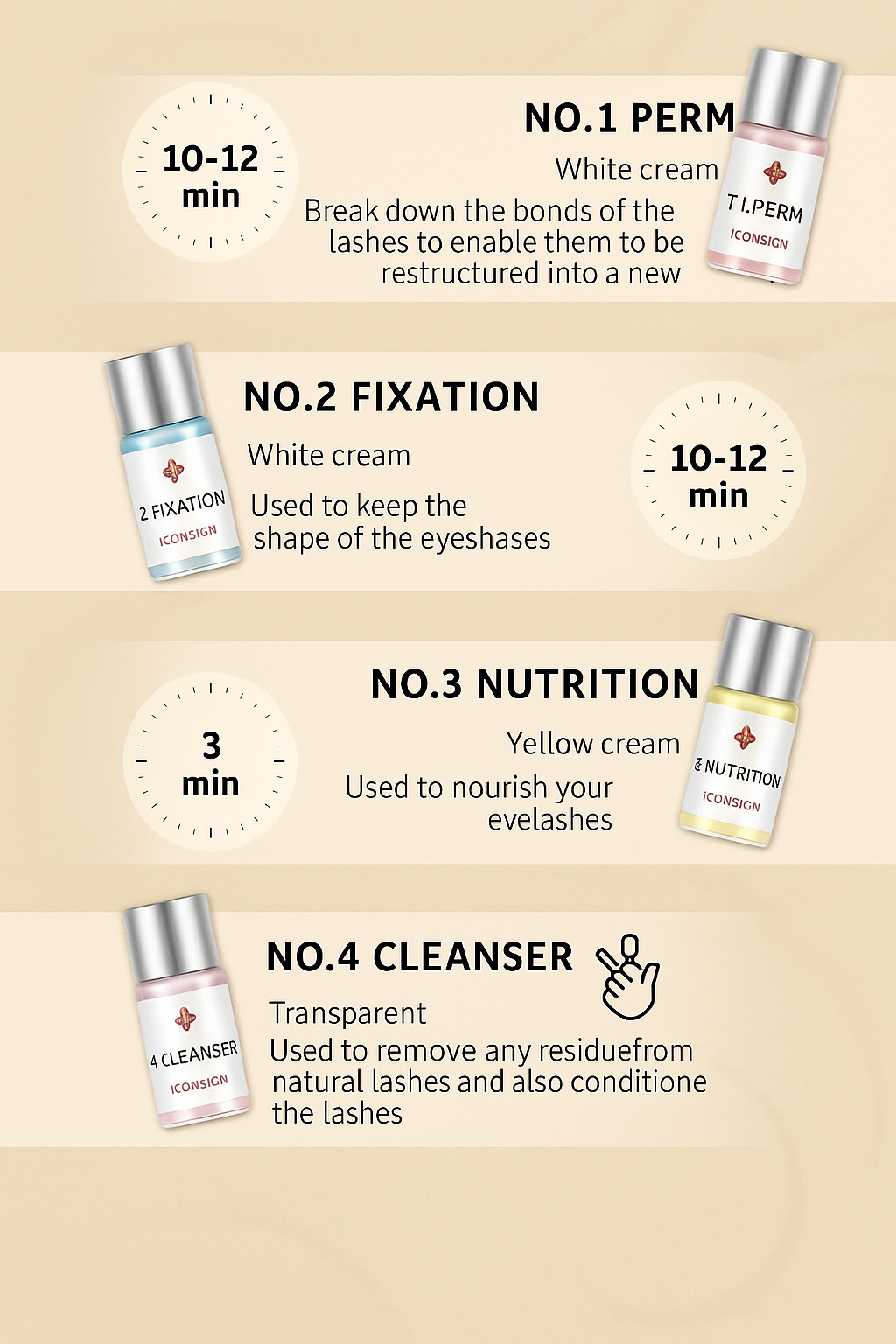 10-12 min

NO.1 PERM

White cream

Break down the bonds of the lashes to enable them to be restructured into a new

T I.PERM
ICONSIGN

2 FIXATION
ICONSIGN

NO.2 FIXATION

White cream

Used to keep the shape of the eyeshases

10-12 min

3 min

NO.3 NUTRITION

Yellow cream

Used to nourish your evelashes

& NUTRITION
ICONSIGN

4 CLEANSER
ICONSIGN

NO.4 CLEANSER

Transparent

Used to remove any residuefrom natural lashes and also conditione the lashes