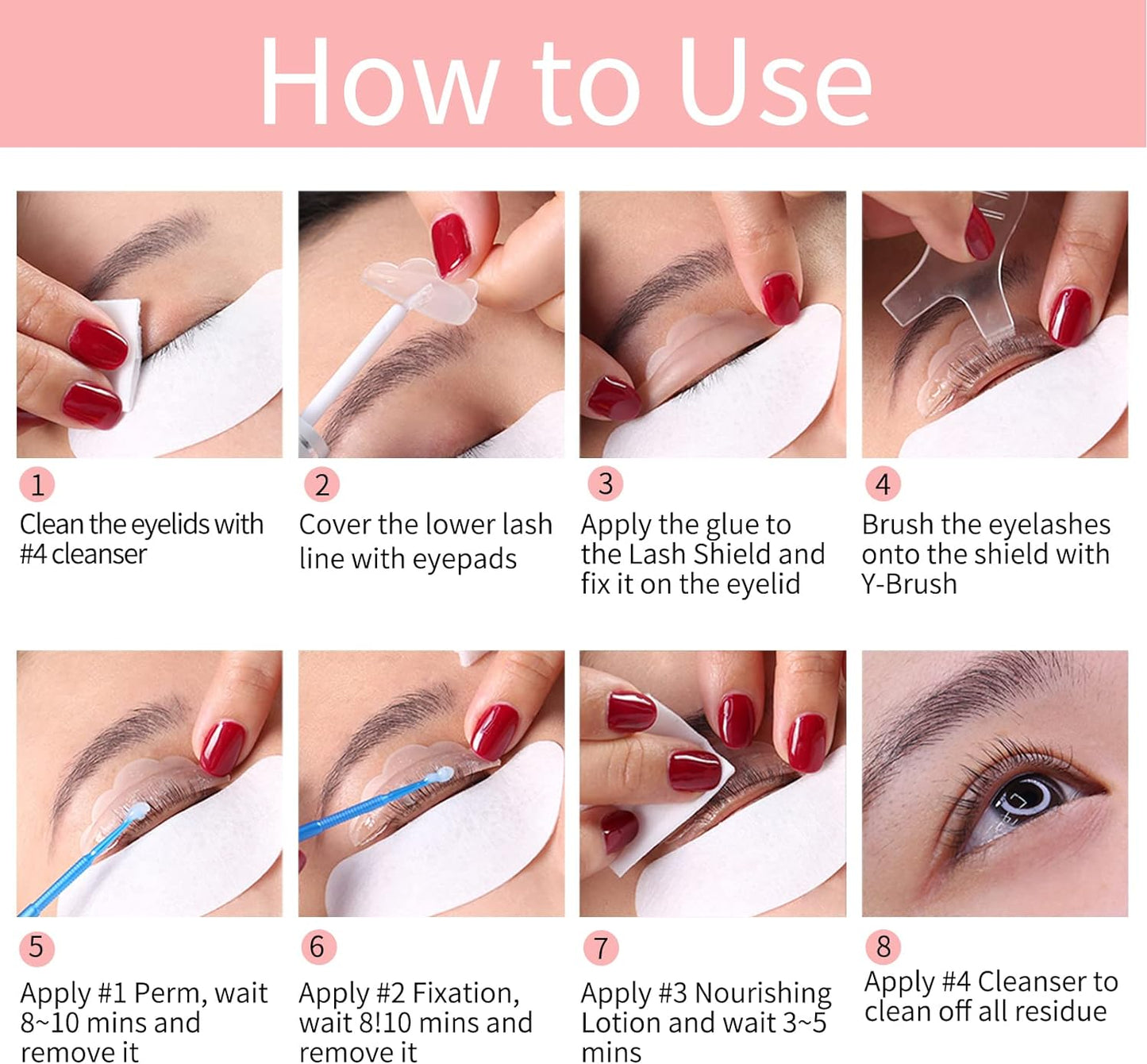 How to Use

1
Clean the eyelids with #4 cleanser

2
Cover the lower lash line with eyepads

3
Apply the glue to the Lash Shield and fix it on the eyelid

4
Brush the eyelashes onto the shield with Y-Brush

5
Apply #1 Perm, wait 8~10 mins and remove it

6
Apply #2 Fixation, wait 8!10 mins and remove it

7
Apply #3 Nourishing Lotion and wait 3~5 mins

8
Apply #4 Cleanser to clean off all residue