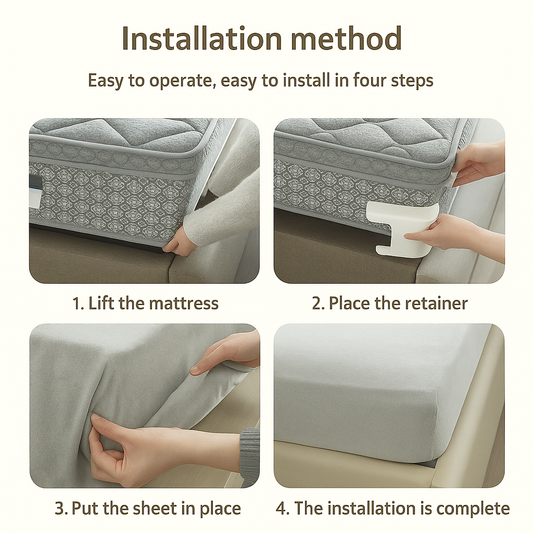 Installation method

Easy to operate, easy to install in four steps

1. Lift the mattress

2. Place the retainer

3. Put the sheet in place

4. The installation is complete