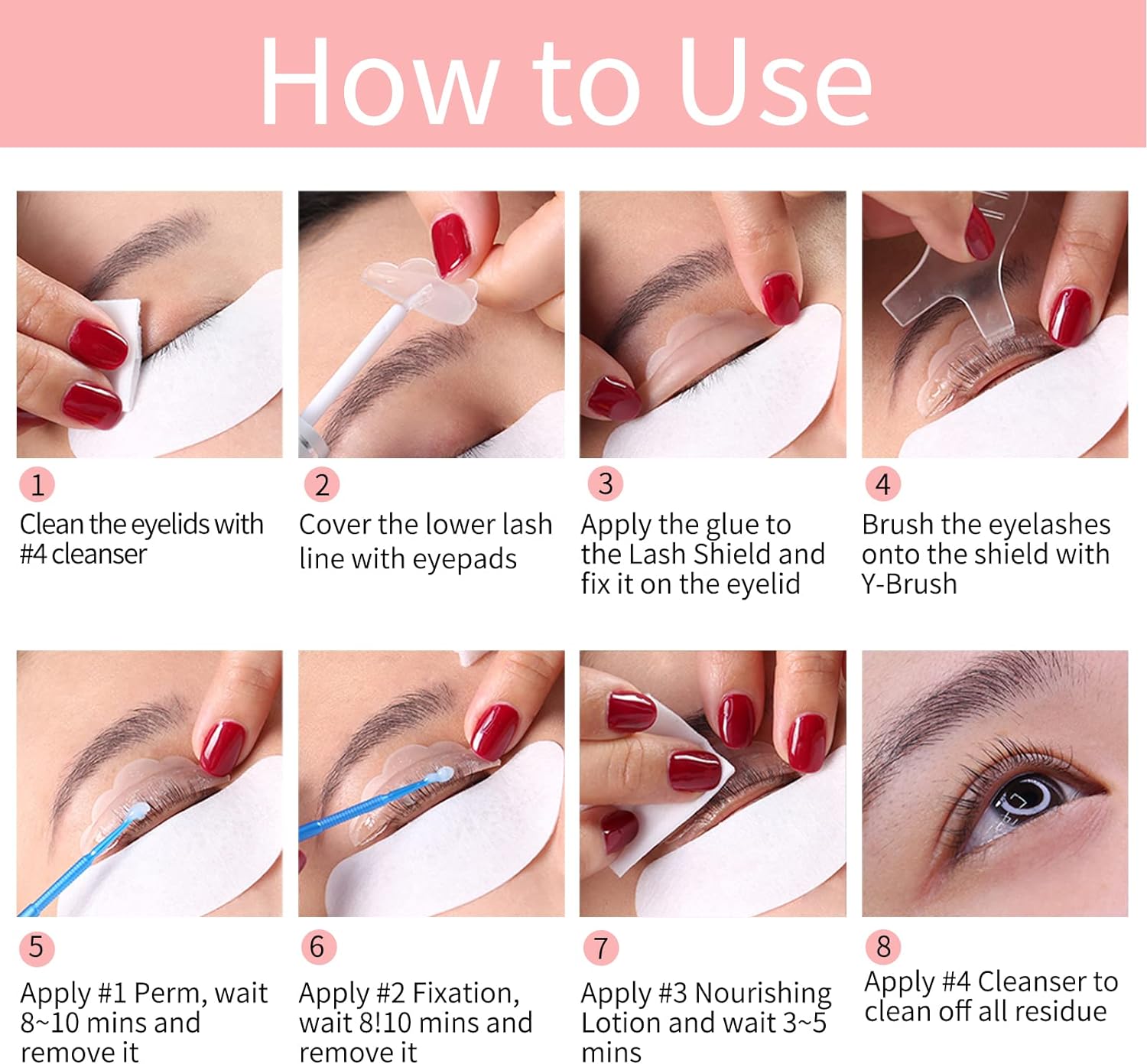 How to Use

1
Clean the eyelids with #4 cleanser

2
Cover the lower lash line with eyepads

3
Apply the glue to the Lash Shield and fix it on the eyelid

4
Brush the eyelashes onto the shield with Y-Brush

5
Apply #1 Perm, wait 8~10 mins and remove it

6
Apply #2 Fixation, wait 8!10 mins and remove it

7
Apply #3 Nourishing Lotion and wait 3~5 mins

8
Apply #4 Cleanser to clean off all residue